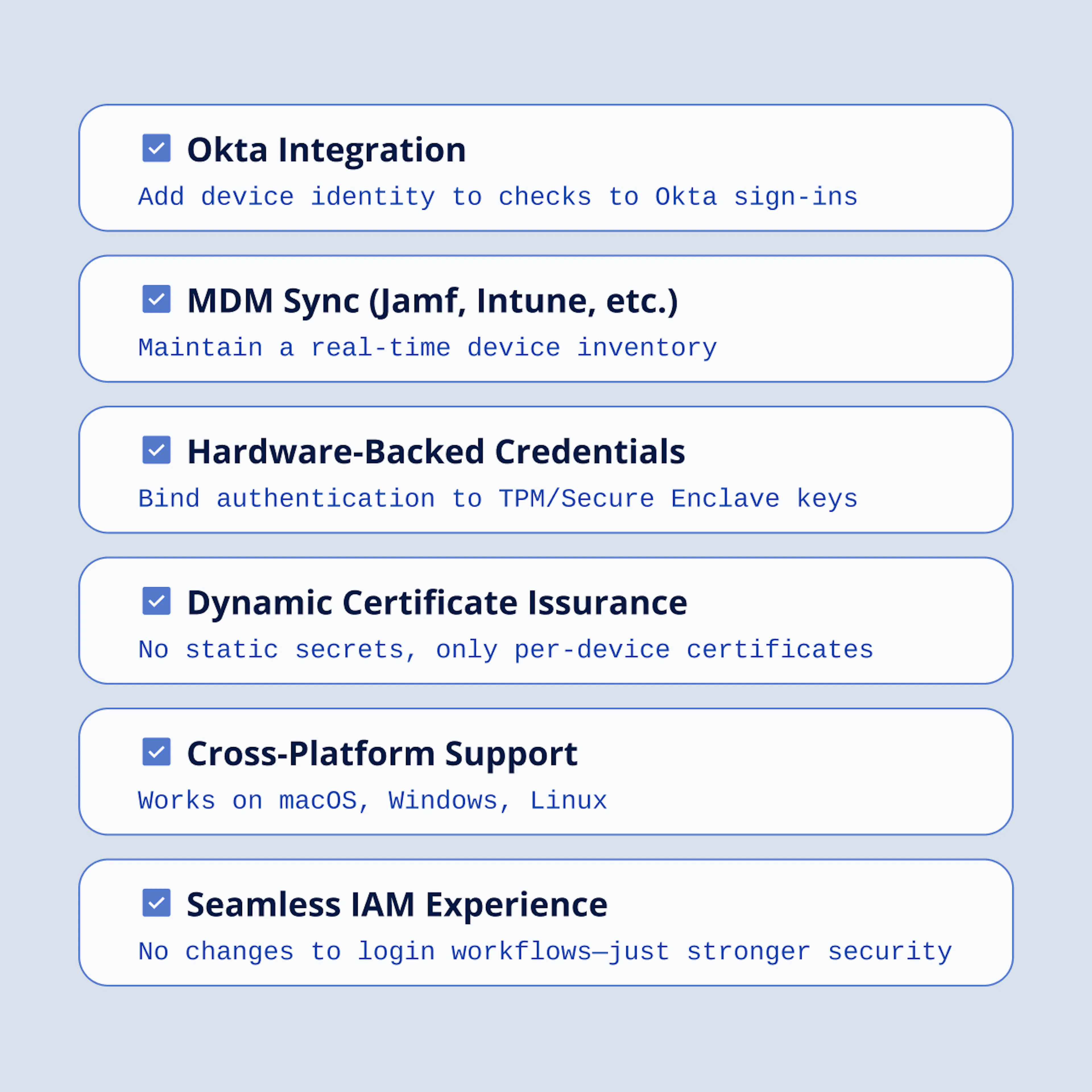 Okta Integration

Add device identity to checks to Okta sign-ins

MDM Sync (Jamf, Intune, etc.)

Maintain a real-time device inventory

Hardware-Backed Credentials

Bind authentication to TPM/Secure Enclave keys

Dynamic Certificate Issurance

No static secrets, only per-device certificates

Cross-Platform Support

Works on macOS, Windows, Linux

Seamless IAM Experience

No changes to login workflows—just stronger security